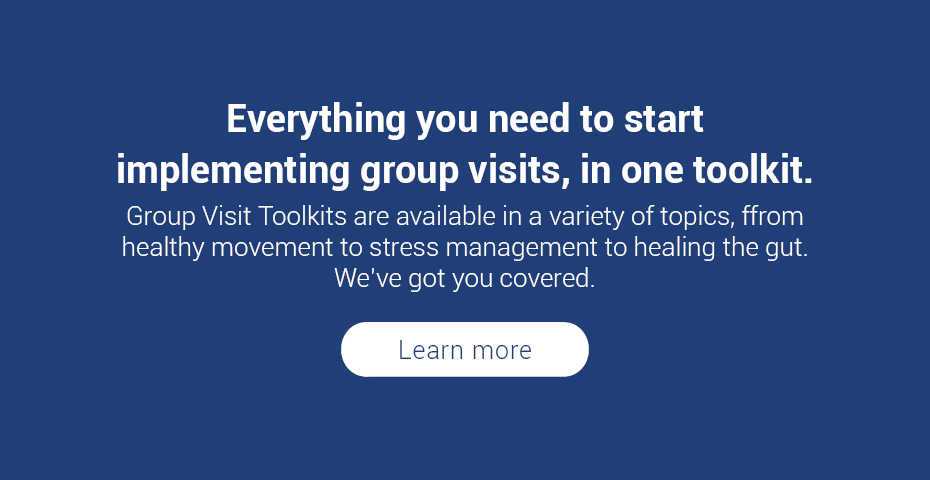 Everything you need to start implementing group visits, in one toolkit.

Group Visit Toolkits are available in a variety of topics, ffrom healthy movement to stress management to healing the gut. We've got you covered.

Learn more